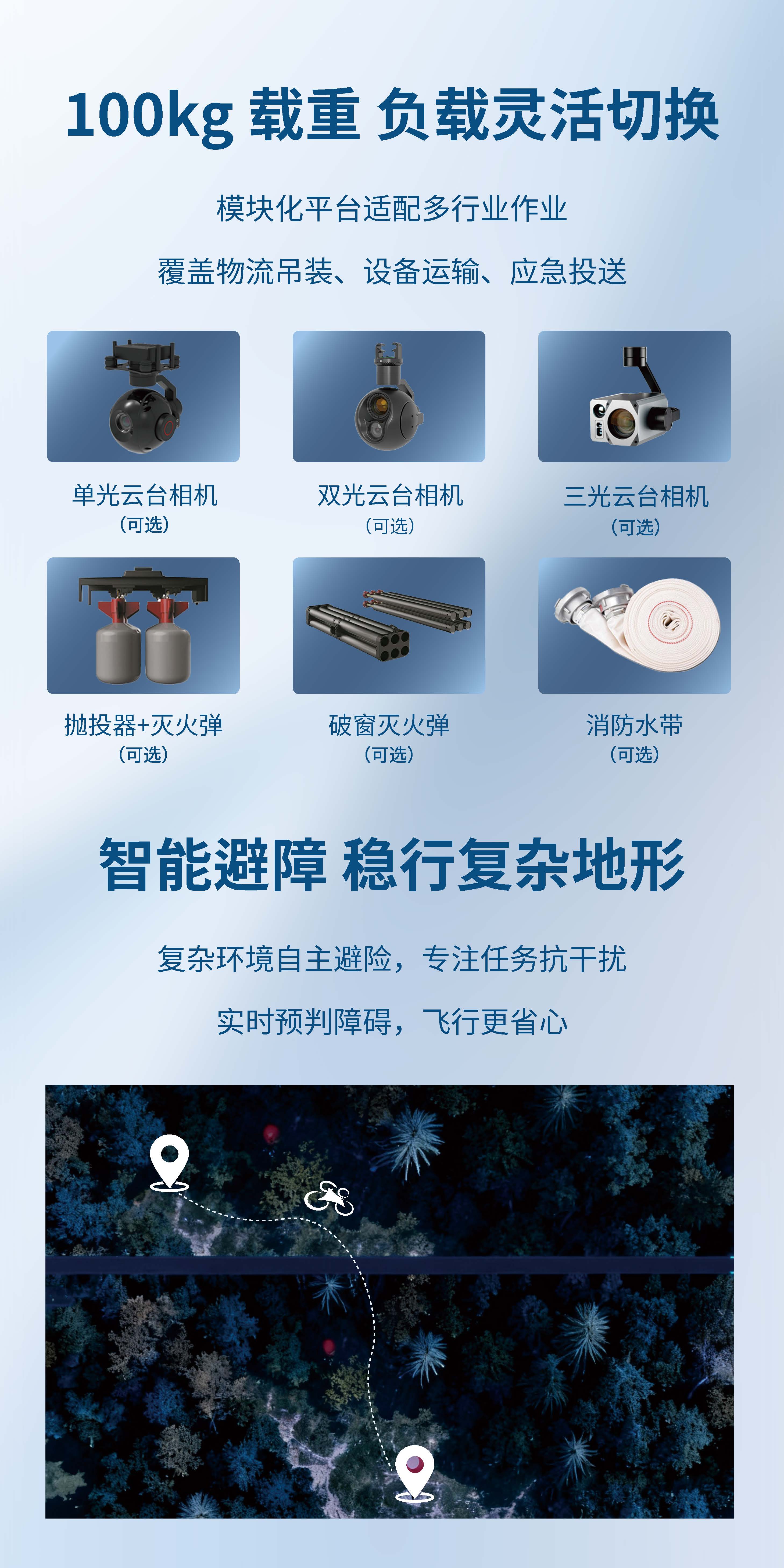 100kg 载重 负载灵活切换

模块化平台适配多行业作业

覆盖物流吊装、设备运输、应急投送

单光云台相机
（可选）

双光云台相机
（可选）

三光云台相机
（可选）

抛投器+灭火弹
（可选）

破窗灭火弹
（可选）

消防水带
（可选）

智能避障 稳行复杂地形

复杂环境自主避险，专注任务抗干扰

实时预判障碍，飞行更省心